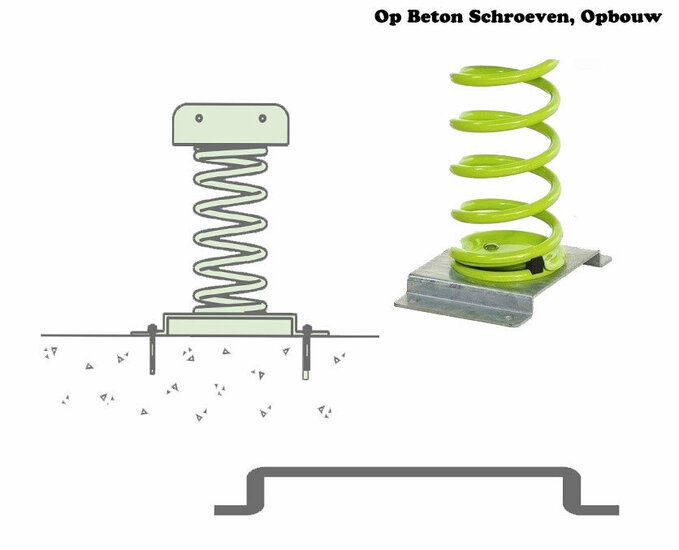 Op Beton Schroeven, Opbouw